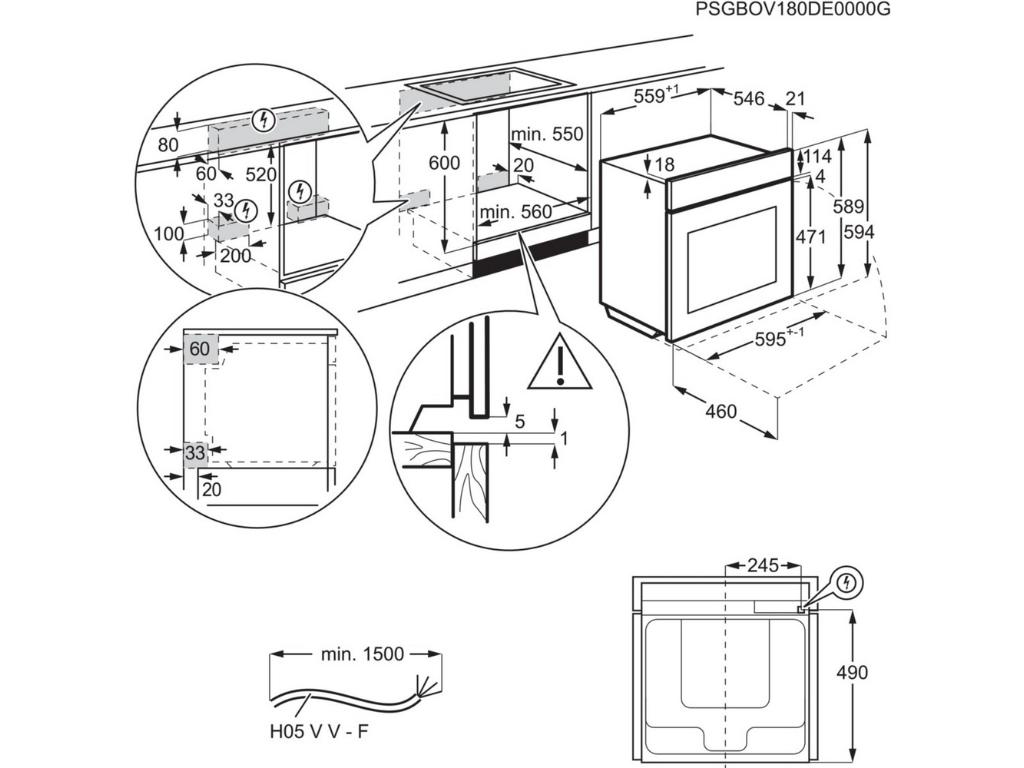 PSGBOV180DE0000G

80
60
520
33
100
200
600
min. 550
20
min. 560
$559^{+1}$
546
21
18
114
4
589
594
471
$595^{+-1}$
460
60
33
20
5
1
245
490
min. 1500
H05 V V - F