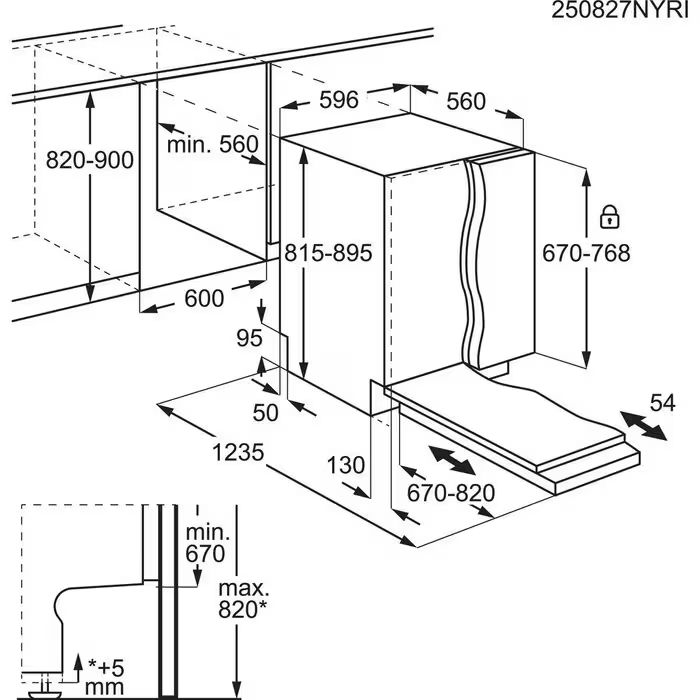 250827NYRI

596

560

min. 560

820-900

815-895

670-768

600

95

50

54

1235

130

670-820

min. 670

max. 820*

*+5 mm