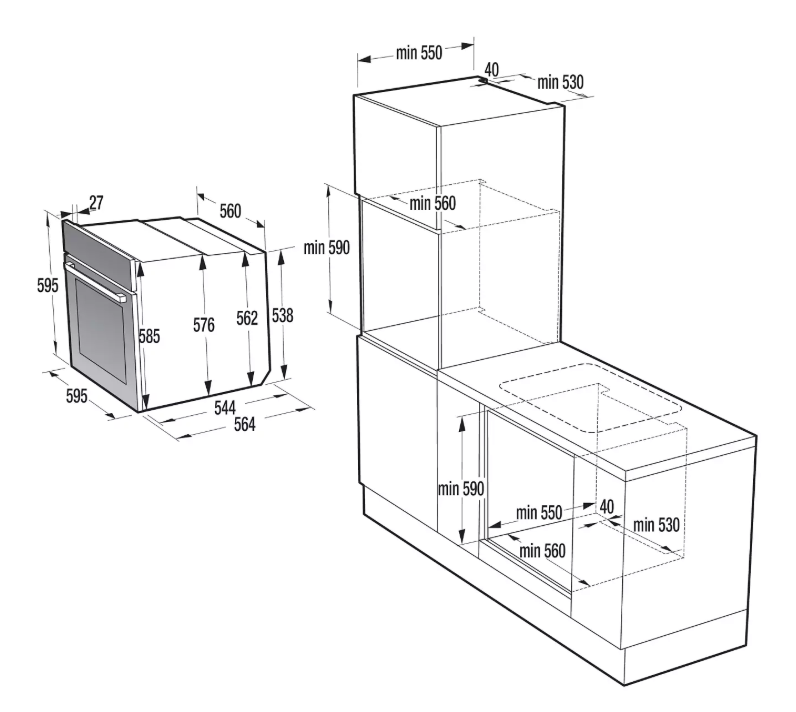 27
560
595
585
576
562
538
595
544
564

min 550
40
min 530
min 560
min 590

min 590
min 550
40
min 530
min 560