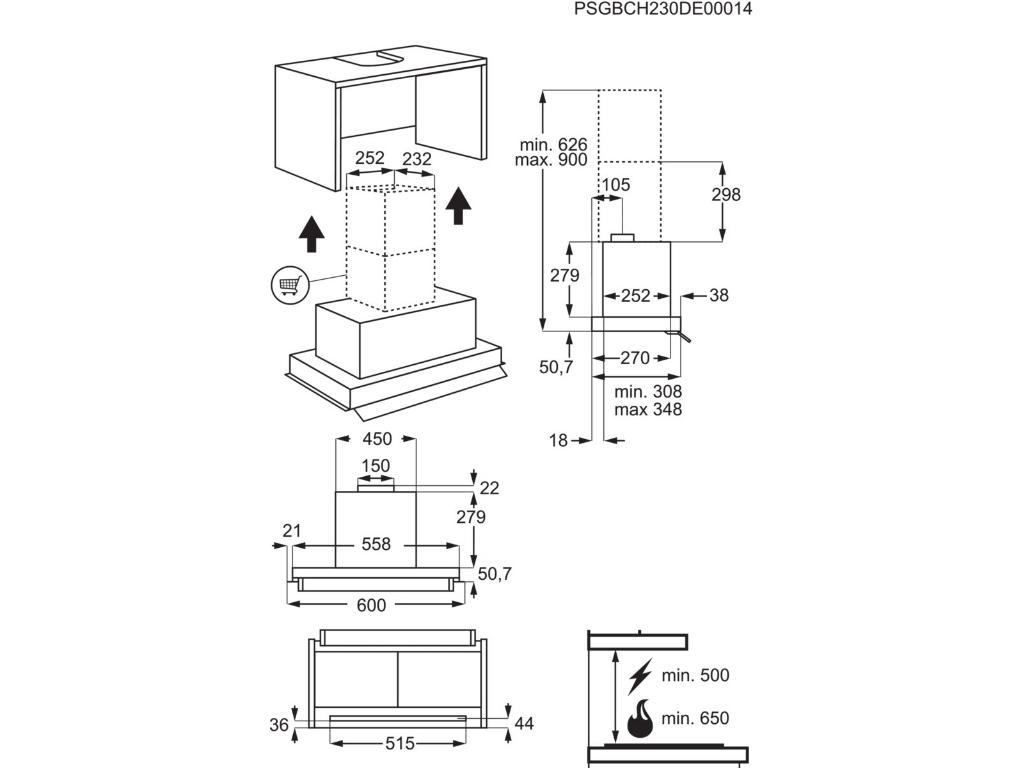 PSGBCH230DE00014

252 232

min. 626
max. 900

105

298

279

252

38

50,7

270

min. 308
max 348

18

450

150

22

279

21

558

50,7

600

36

44

515

min. 500

min. 650