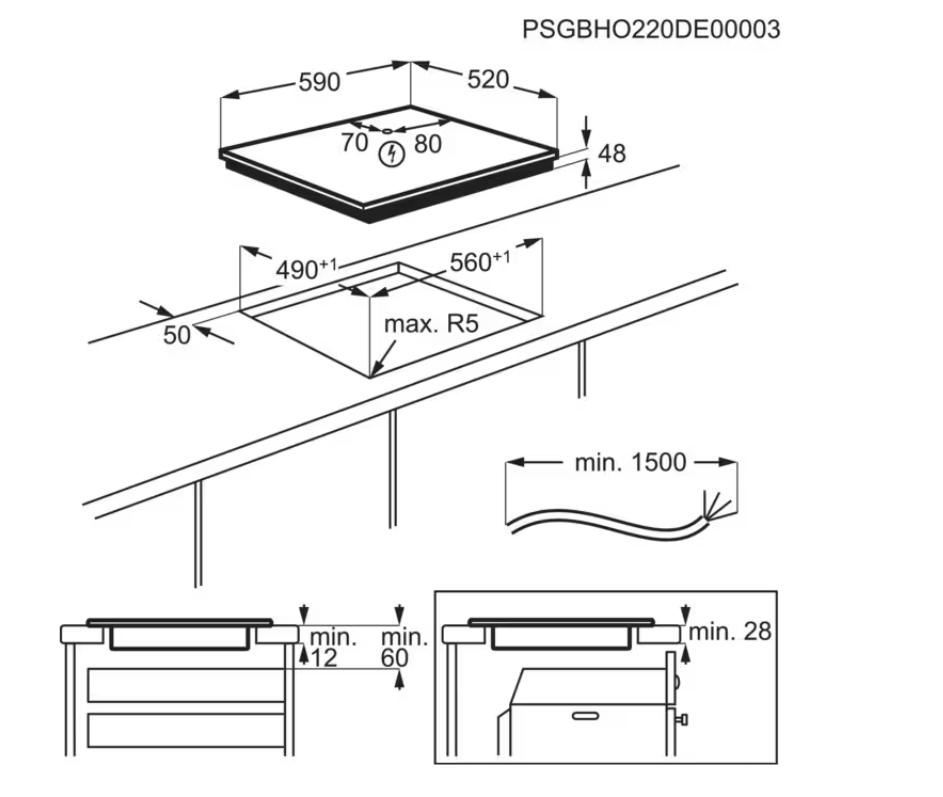 PSGBHO220DE00003

590

520

70

80

48

$490^{+1}$

$560^{+1}$

50

max. R5

min. 1500

min. 12

min. 60

min. 28