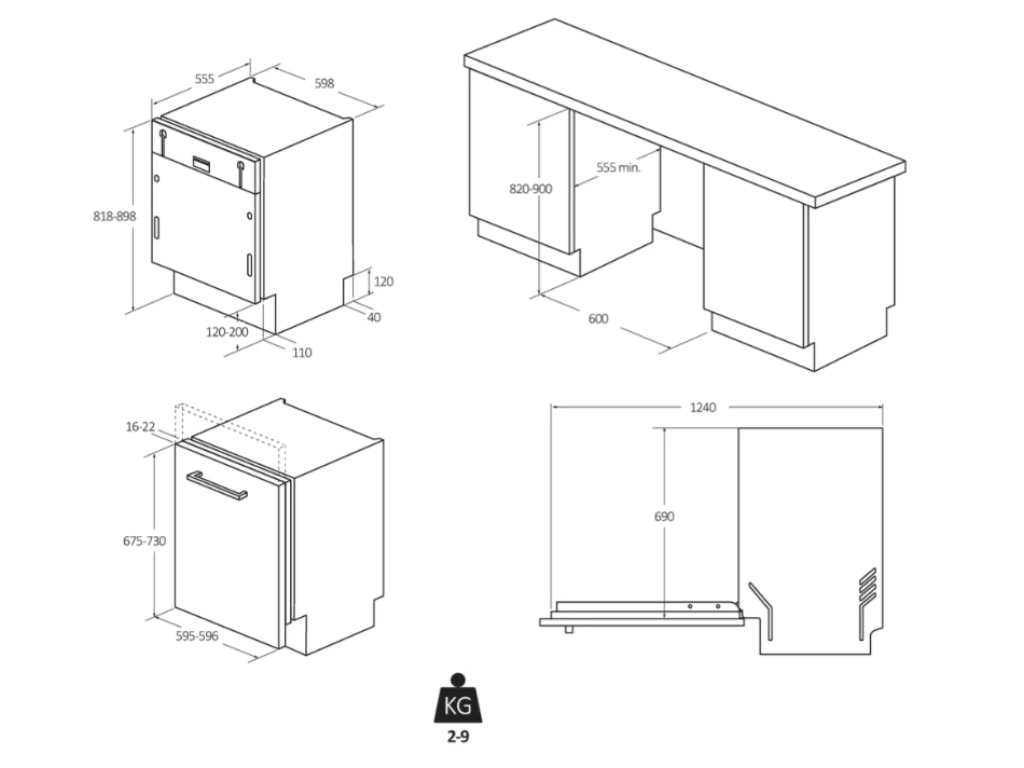 555
598
818-898
120
40
120-200
110
820-900
555 min.
600
16-22
675-730
595-596
1240
690
KG
2-9