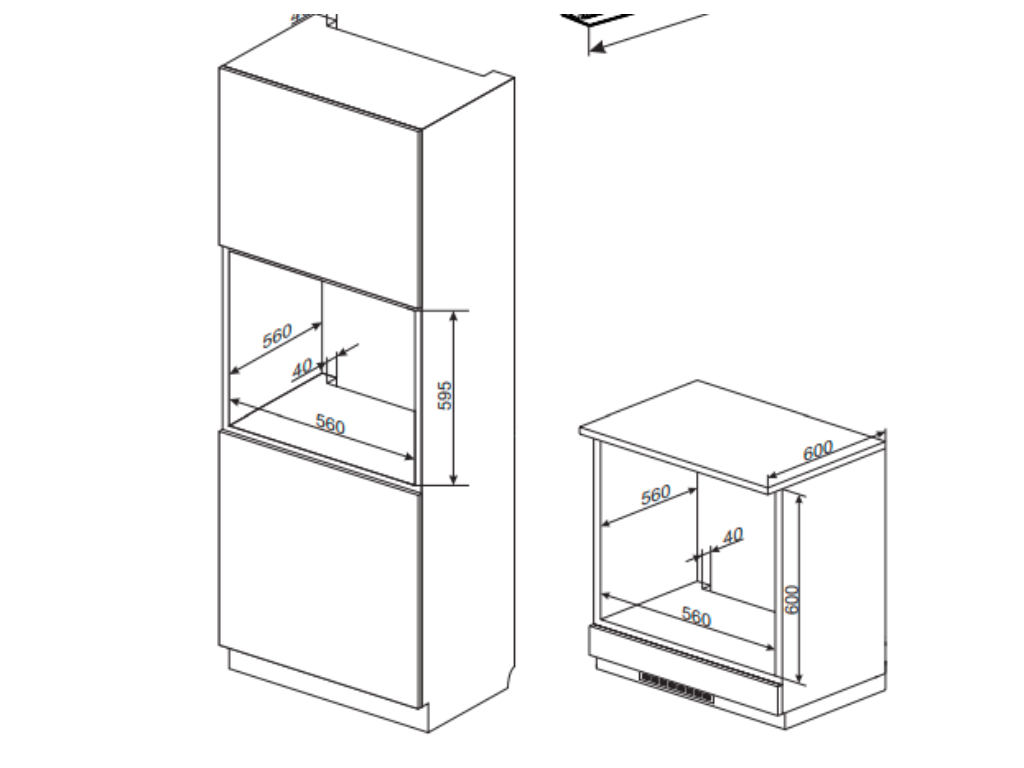 560
40
560
595
600
560
40
560
600